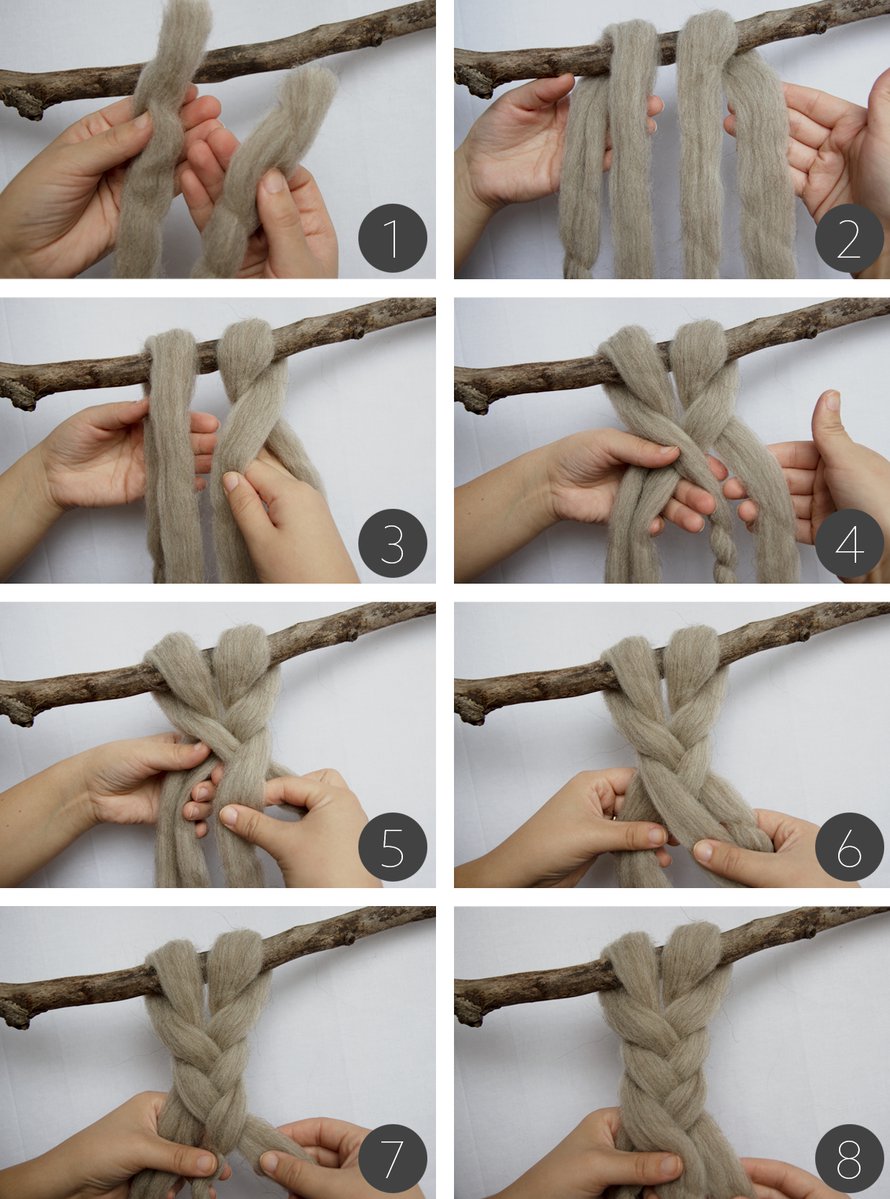 1
2
3
4
5
6
7
8